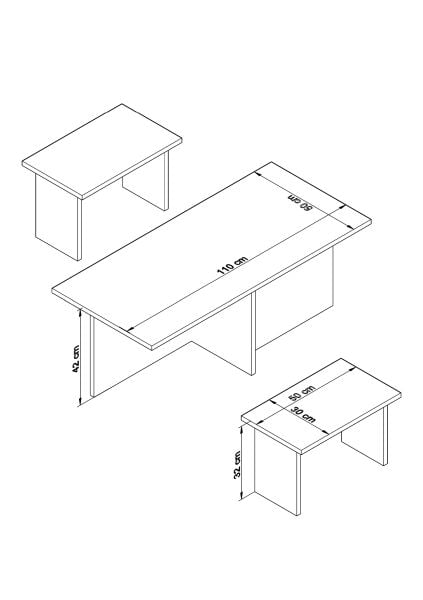 60 cm
110 cm
42 cm
50 cm
30 cm
32 cm