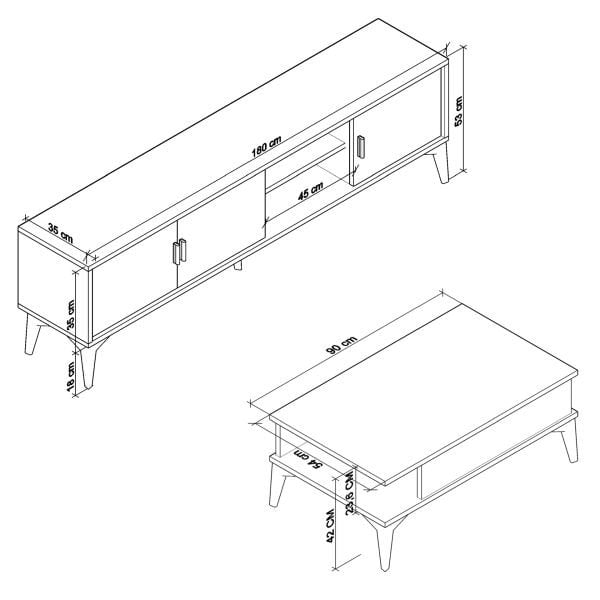 180 cm
53 cm
45 cm
35 cm
35 cm
18 cm
90 cm
54 cm
23,8 CM
42 CM